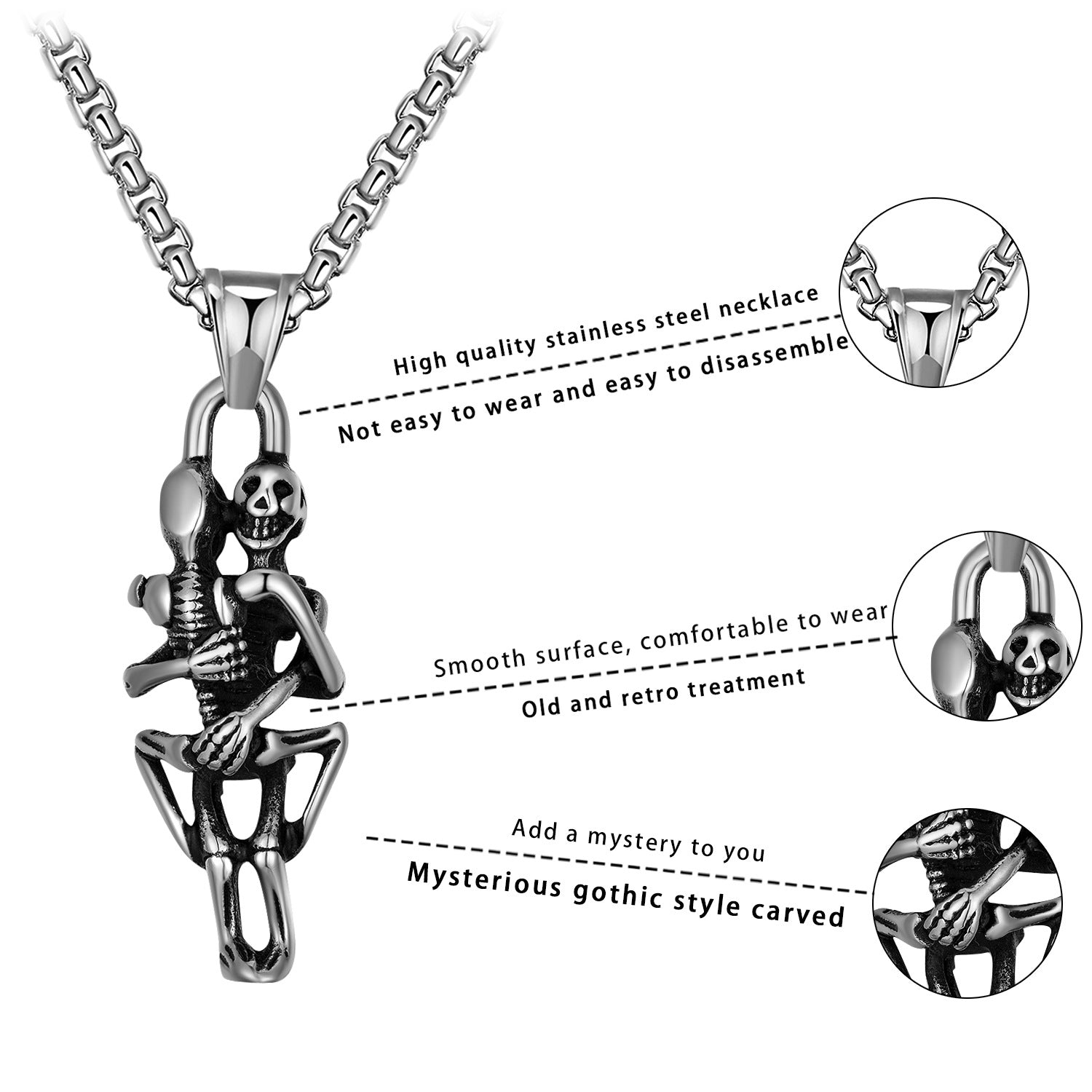 High quality stainless steel necklace
Not easy to wear and easy to disassemble

Smooth surface, comfortable to wear
Old and retro treatment

Add a mystery to you
Mysterious gothic style carved