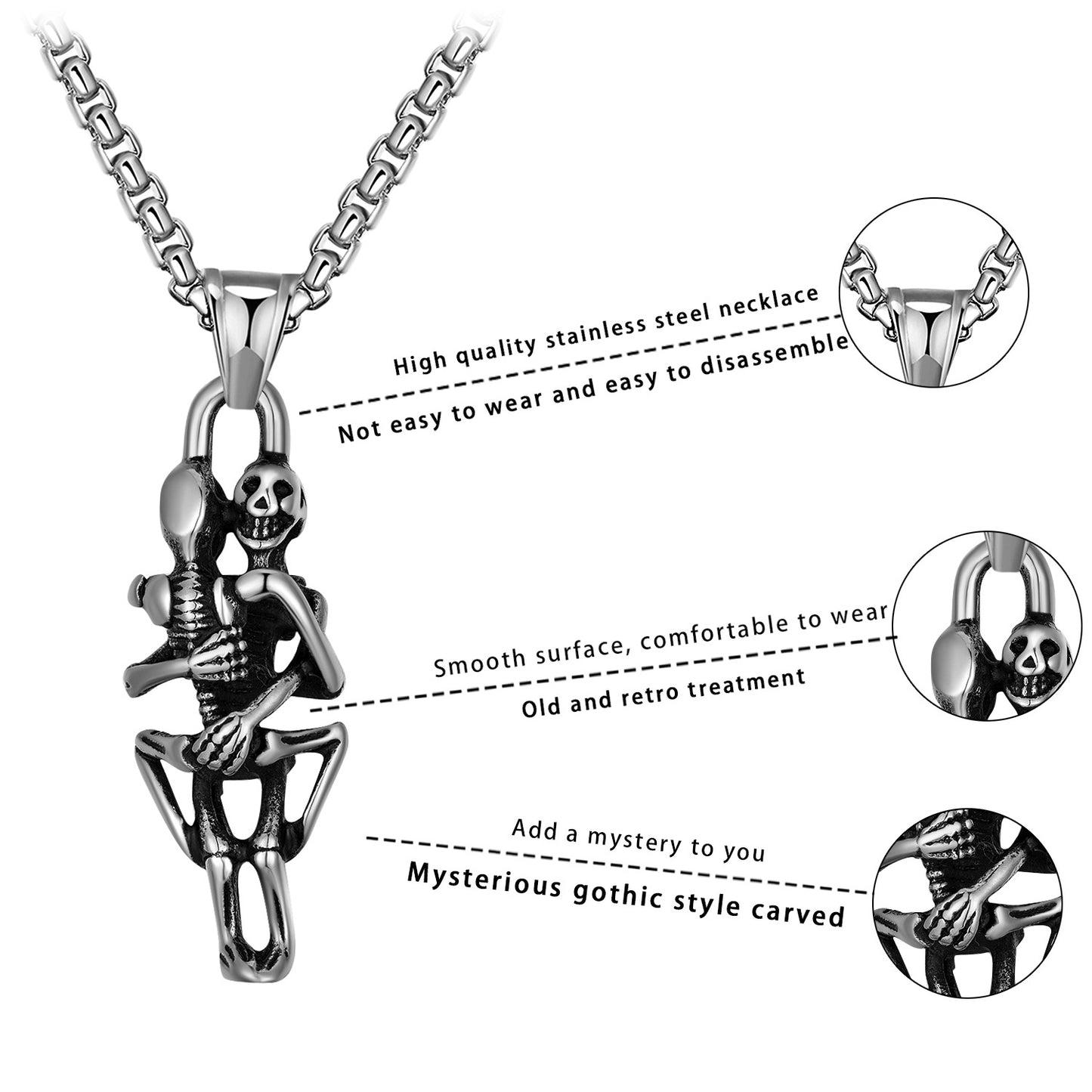 High quality stainless steel necklace

Not easy to wear and easy to disassemble

Smooth surface, comfortable to wear

Old and retro treatment

Add a mystery to you

Mysterious gothic style carved